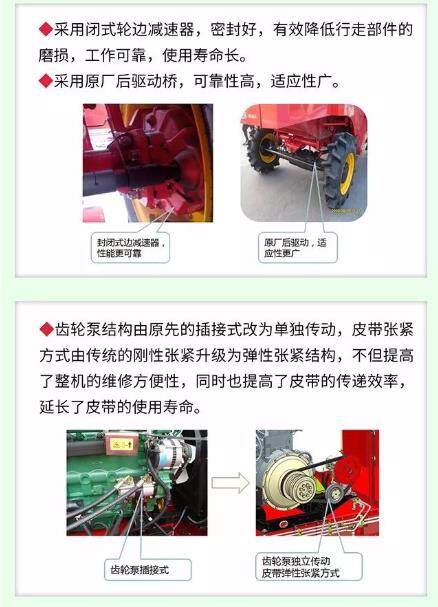 ◆采用闭式轮边减速器，密封好，有效降低行走部件的磨损，工作可靠，使用寿命长。

◆采用原厂后驱动桥，可靠性高，适应性广。

封闭式边减速器，性能更可靠

原厂后驱动，适应性更广

◆齿轮泵结构由原先的插接式改为单独传动，皮带张紧方式由传统的刚性张紧升级为弹性张紧结构，不但提高了整机的维修方便性，同时也提高了皮带的传递效率，延长了皮带的使用寿命。

齿轮泵插接式

齿轮泵独立传动
皮带弹性张紧方式