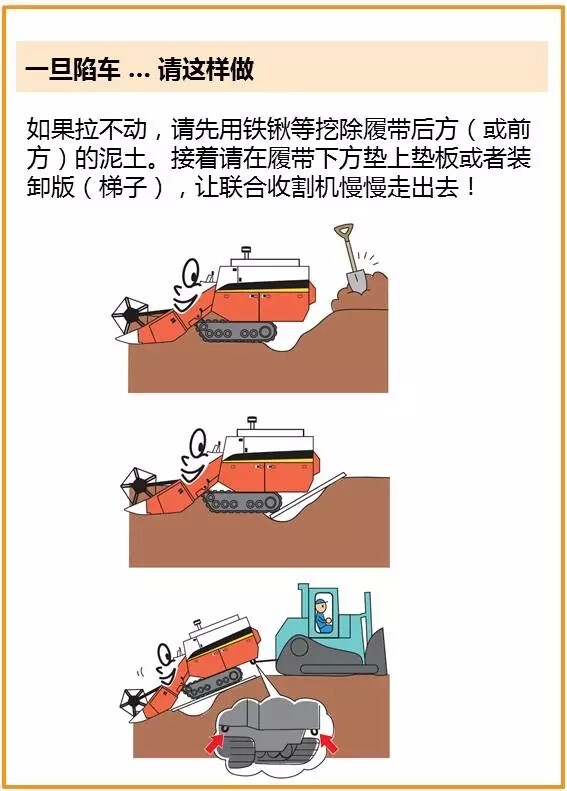 一旦陷车 ... 请这样做

如果拉不动，请先用铁锹等挖除履带后方（或前方）的泥土。接着请在履带下方垫上垫板或者装卸版（梯子），让联合收割机慢慢走出去！