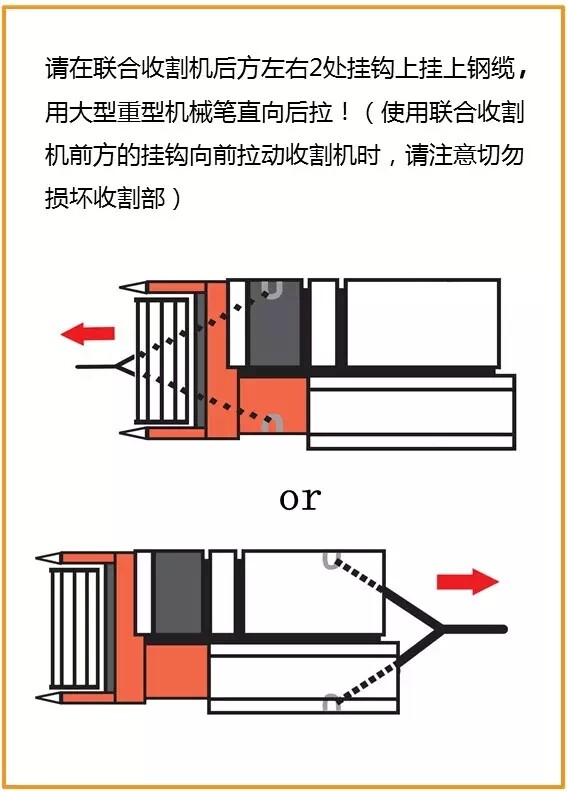 请在联合收割机后方左右2处挂钩上挂上钢缆，用大型重型机械笔直向后拉！（使用联合收割机前方的挂钩向前拉动收割机时，请注意切勿损坏收割部）

or