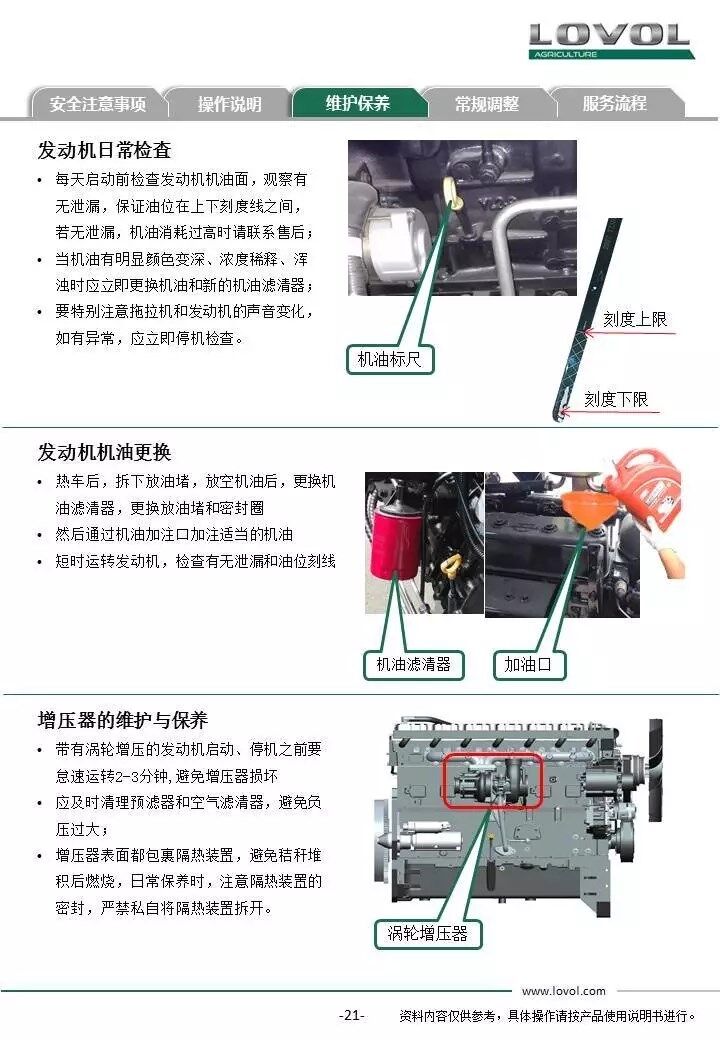 LOVOL
AGRICULTURE

安全注意事项 操作说明 维护保养 常规调整 服务流程

发动机日常检查

• 每天启动前检查发动机机油面，观察有无泄漏，保证油位在上下刻度线之间，若无泄漏，机油消耗过高时请联系售后；
• 当机油有明显颜色变深、浓度稀释、浑浊时应立即更换机油和新的机油滤清器；
• 要特别注意拖拉机和发动机的声音变化，如有异常，应立即停机检查。

机油标尺
刻度上限
刻度下限

发动机机油更换

• 热车后，拆下放油堵，放空机油后，更换机油滤清器，更换放油堵和密封圈
• 然后通过机油加注口加注适当的机油
• 短时运转发动机，检查有无泄漏和油位刻线

机油滤清器
加油口

增压器的维护与保养

• 带有涡轮增压的发动机启动、停机之前要怠速运转2-3分钟，避免增压器损坏
• 应及时清理预滤器和空气滤清器，避免负压过大；
• 增压器表面都包裹隔热装置，避免秸秆堆积后燃烧，日常保养时，注意隔热装置的密封，严禁私自将隔热装置拆开。

涡轮增压器

www.lovol.com
-21- 资料内容仅供参考，具体操作请按产品使用说明书进行。