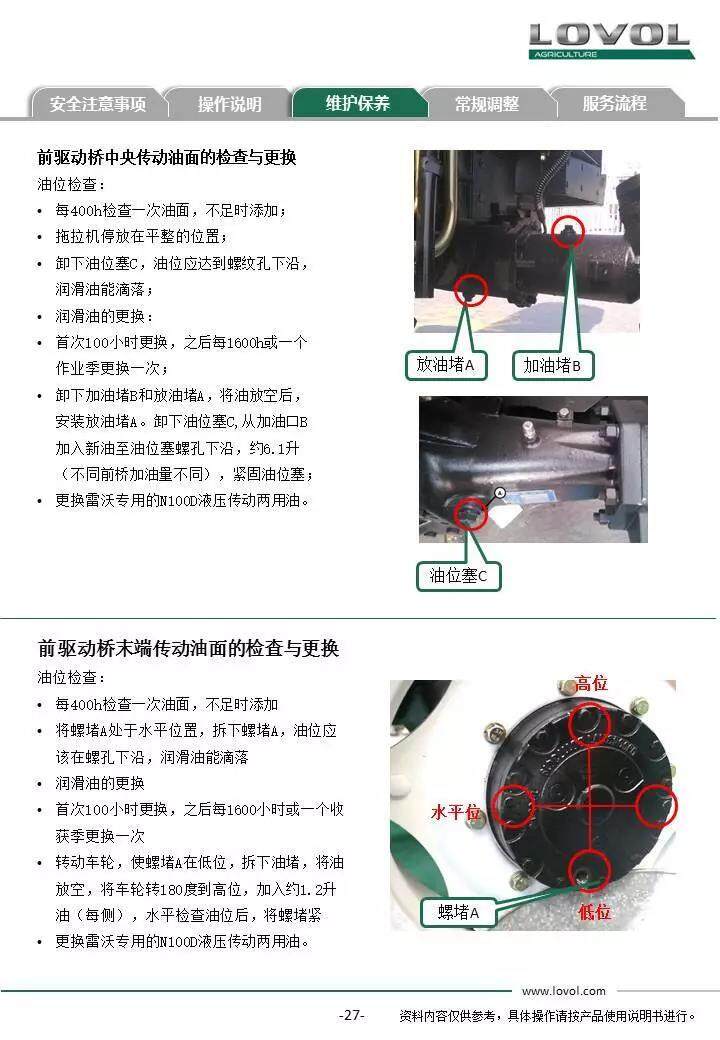 LOVOL
AGRICULTURE

安全注意事项 操作说明 维护保养 常规调整 服务流程

前驱动桥中央传动油面的检查与更换

油位检查：

• 每400h检查一次油面，不足时添加；
• 拖拉机停放在平整的位置；
• 卸下油位塞C，油位应达到螺纹孔下沿，润滑油能滴落；
• 润滑油的更换：
• 首次100小时更换，之后每1600h或一个作业季更换一次；
• 卸下加油堵B和放油堵A，将油放空后，安装放油堵A。卸下油位塞C，从加油口B加入新油至油位塞螺孔下沿，约6.1升（不同前桥加油量不同），紧固油位塞；
• 更换雷沃专用的N100D液压传动两用油。

放油堵A
加油堵B
油位塞C

前驱动桥末端传动油面的检查与更换

油位检查：

• 每400h检查一次油面，不足时添加
• 将螺堵A处于水平位置，拆下螺堵A，油位应该在螺孔下沿，润滑油能滴落
• 润滑油的更换
• 首次100小时更换，之后每1600小时或一个收获季更换一次
• 转动车轮，使螺堵A在低位，拆下油堵，将油放空，将车轮转180度到高位，加入约1.2升油（每侧），水平检查油位后，将螺堵紧
• 更换雷沃专用的N100D液压传动两用油。

高位
水平位
螺堵A
低位

www.lovol.com

-27-
资料内容仅供参考，具体操作请按产品使用说明书进行。