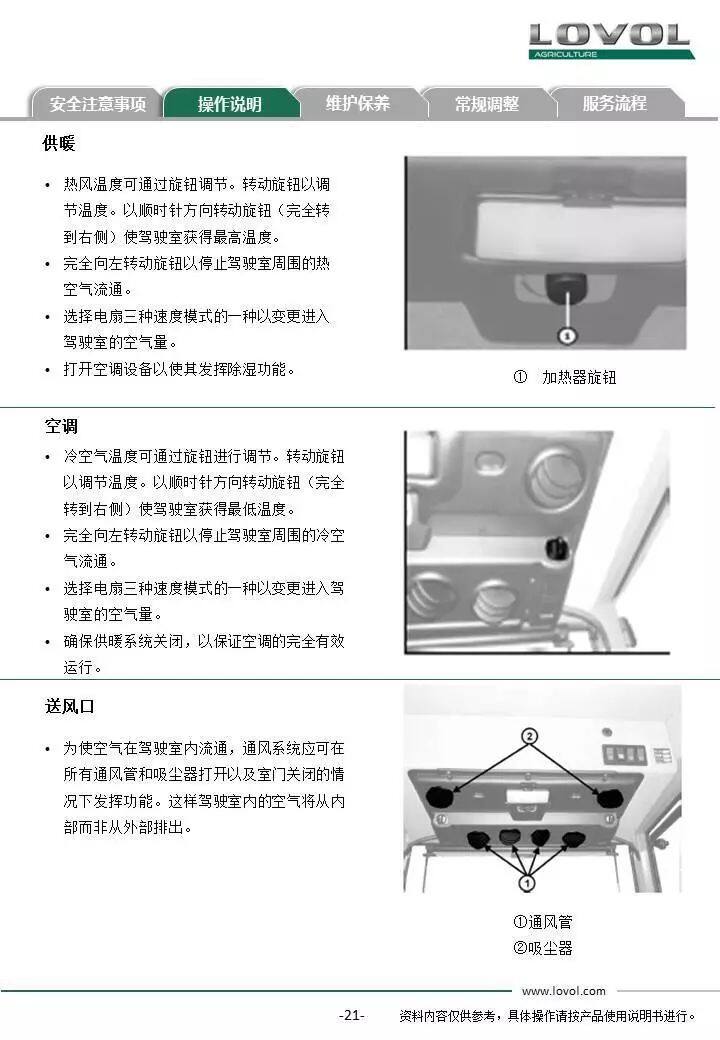 LOVOL
AGRICULTURE

安全注意事项　操作说明　维护保养　常规调整　服务流程

供暖

• 热风温度可通过旋钮调节。转动旋钮以调节温度。以顺时针方向转动旋钮（完全转到右侧）使驾驶室获得最高温度。
• 完全向左转动旋钮以停止驾驶室周围的热空气流通。
• 选择电扇三种速度模式的一种以变更进入驾驶室的空气量。
• 打开空调设备以使其发挥除湿功能。

1

① 加热器旋钮

空调

• 冷空气温度可通过旋钮进行调节。转动旋钮以调节温度。以顺时针方向转动旋钮（完全转到右侧）使驾驶室获得最低温度。
• 完全向左转动旋钮以停止驾驶室周围的冷空气流通。
• 选择电扇三种速度模式的一种以变更进入驾驶室的空气量。
• 确保供暖系统关闭，以保证空调的完全有效运行。

送风口

• 为使空气在驾驶室内流通，通风系统应可在所有通风管和吸尘器打开以及室门关闭的情况下发挥功能。这样驾驶室内的空气将从内部而非从外部排出。

2

1

①通风管
②吸尘器

www.lovol.com

-21-　资料内容仅供参考，具体操作请按产品使用说明书进行。