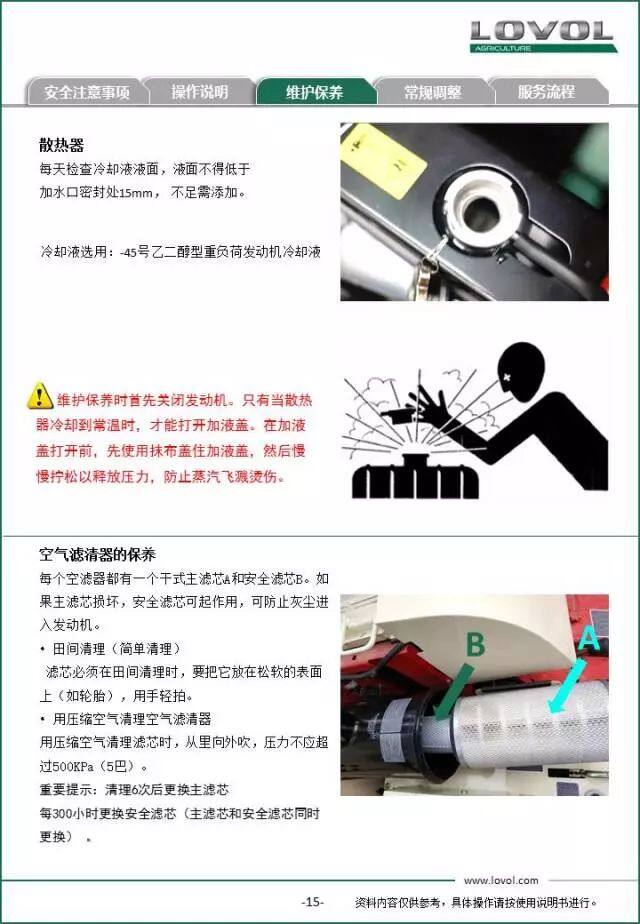 LOVOL
AGRICULTURE

安全注意事项 操作说明 维护保养 常规调整 服务流程

散热器
每天检查冷却液液面，液面不得低于加水口密封处15mm，不足需添加。

冷却液选用：-45号乙二醇型重负荷发动机冷却液

维护保养时首先关闭发动机。只有当散热器冷却到常温时，才能打开加液盖。在加液盖打开前，先使用抹布盖住加液盖，然后慢慢拧松以释放压力，防止蒸汽飞溅烫伤。

空气滤清器的保养
每个空滤器都有一个干式主滤芯A和安全滤芯B。如果主滤芯损坏，安全滤芯可起作用，可防止灰尘进入发动机。
• 田间清理（简单清理）
滤芯必须在田间清理时，要把它放在松软的表面上（如轮胎），用手轻拍。
• 用压缩空气清理空气滤清器
用压缩空气清理滤芯时，从里向外吹，压力不应超过500KPa（5巴）。
重要提示：清理6次后更换主滤芯
每300小时更换安全滤芯（主滤芯和安全滤芯同时更换）。

B
A

www.lovol.com
-15- 资料内容仅供参考，具体操作请按使用说明书进行。