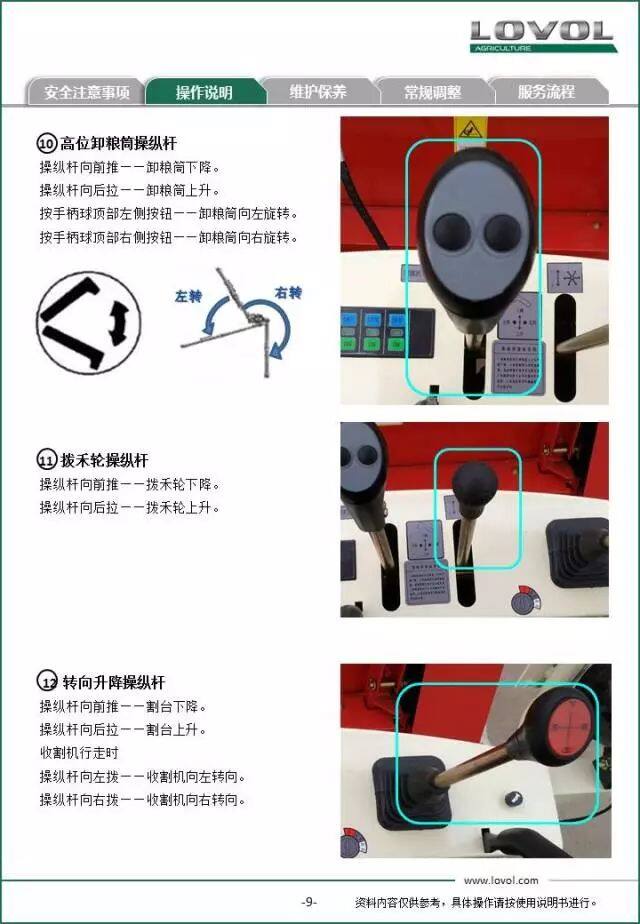 LOVOL
AGRICULTURE

安全注意事项 操作说明 维护保养 常规调整 服务流程

⑩ 高位卸粮筒操纵杆
操纵杆向前推——卸粮筒下降。
操纵杆向后拉——卸粮筒上升。
按手柄球顶部左侧按钮——卸粮筒向左旋转。
按手柄球顶部右侧按钮——卸粮筒向右旋转。

左转 右转

⑪ 拨禾轮操纵杆
操纵杆向前推——拨禾轮下降。
操纵杆向后拉——拨禾轮上升。

⑫ 转向升降操纵杆
操纵杆向前推——割台下降。
操纵杆向后拉——割台上升。
收割机行走时
操纵杆向左拨——收割机向左转向。
操纵杆向右拨——收割机向右转向。

www.lovol.com
-9- 资料内容仅供参考，具体操作请按使用说明书进行。