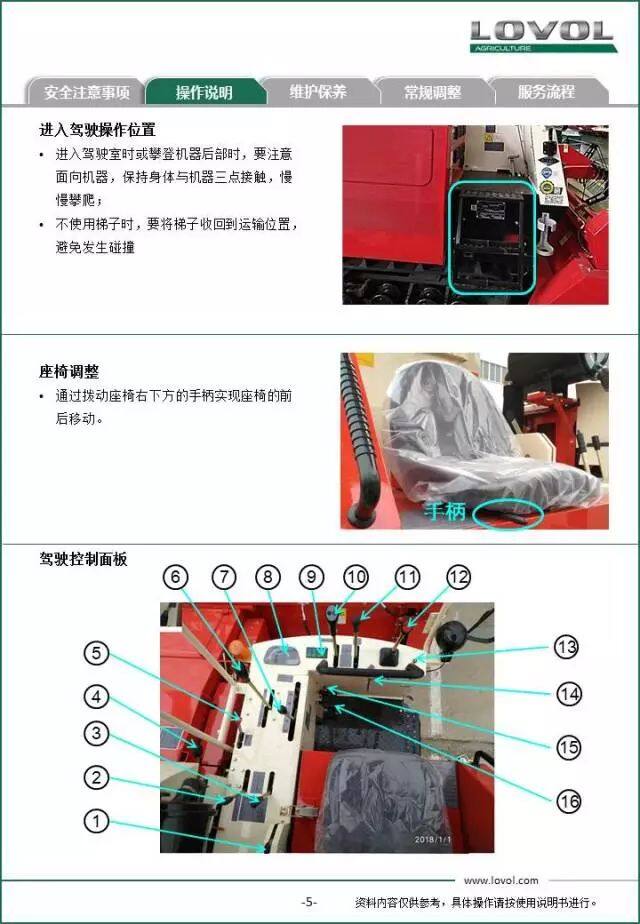 LOVOL
AGRICULTURE

安全注意事项 操作说明 维护保养 常规调整 服务流程

进入驾驶操作位置

• 进入驾驶室时或攀登机器后部时，要注意面向机器，保持身体与机器三点接触，慢慢攀爬；

• 不使用梯子时，要将梯子收回到运输位置，避免发生碰撞

座椅调整

• 通过拨动座椅右下方的手柄实现座椅的前后移动。

手柄

驾驶控制面板

6 7 8 9 10 11 12

5

4

3

2

1

13

14

15

16

2018/1/1

www.lovol.com

-5- 资料内容仅供参考，具体操作请按使用说明书进行。