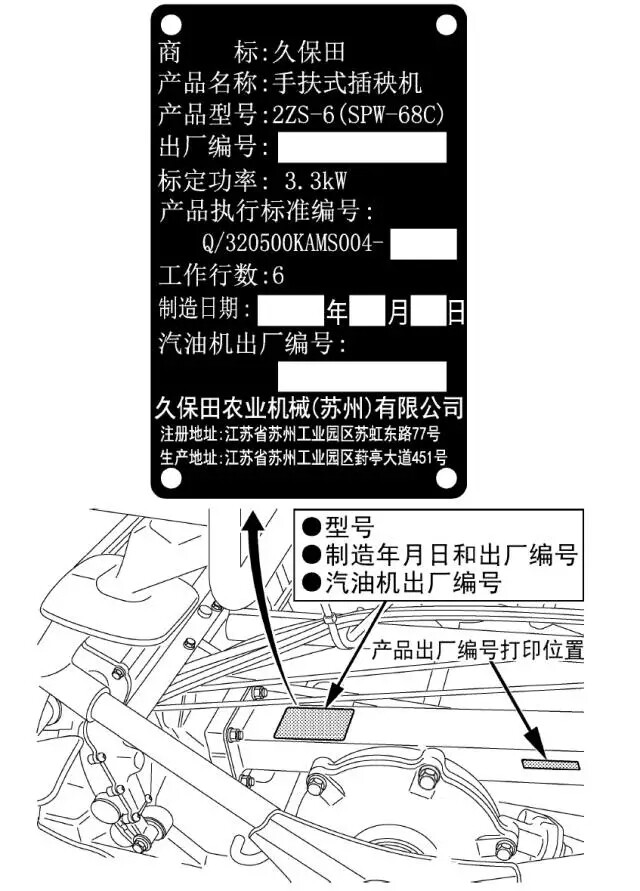 商　　标:久保田
产品名称:手扶式插秧机
产品型号:2ZS-6(SPW-68C)
出厂编号:
标定功率: 3.3kW
产品执行标准编号:
Q/320500KAMS004-
工作行数:6
制造日期: 年 月 日
汽油机出厂编号:

久保田农业机械(苏州)有限公司
注册地址:江苏省苏州工业园区苏虹东路77号
生产地址:江苏省苏州工业园区葑亭大道451号

●型号
●制造年月日和出厂编号
●汽油机出厂编号

产品出厂编号打印位置