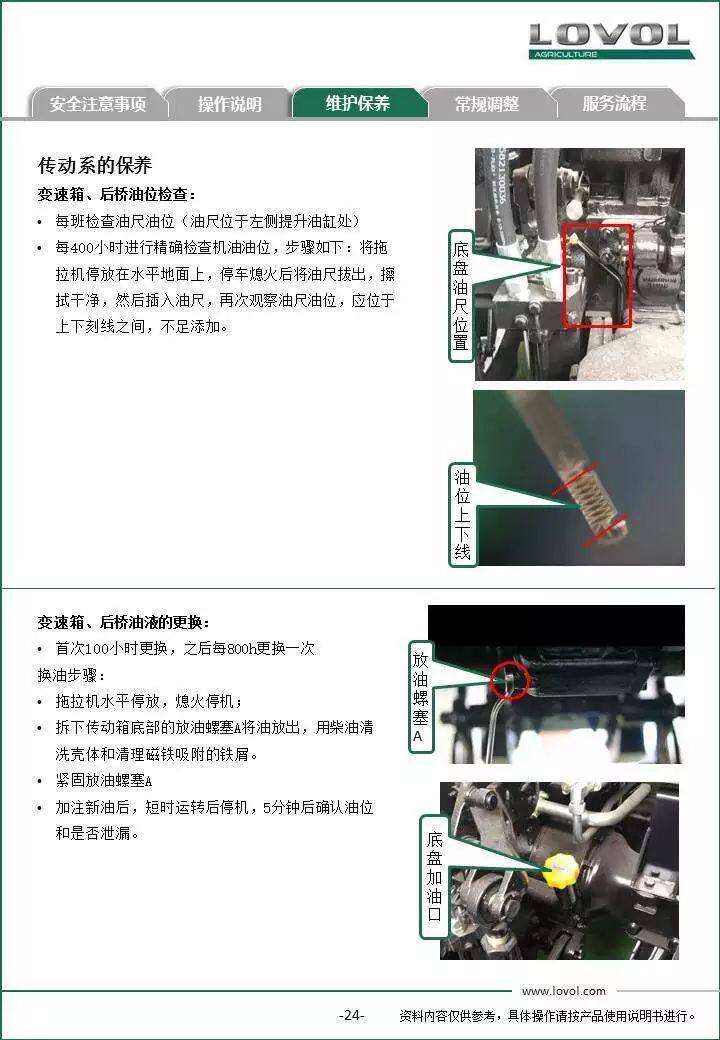 LOVOL
AGRICULTURE

安全注意事项 操作说明 维护保养 常规调整 服务流程

传动系的保养

变速箱、后桥油位检查：

• 每班检查油尺油位（油尺位于左侧提升油缸处）

• 每400小时进行精确检查机油油位，步骤如下：将拖拉机停放在水平地面上，停车熄火后将油尺拔出，擦拭干净，然后插入油尺，再次观察油尺油位，应位于上下刻线之间，不足添加。

底盘油尺位置

油位上下线

变速箱、后桥油液的更换：

• 首次100小时更换，之后每800h更换一次

换油步骤：

• 拖拉机水平停放，熄火停机；

• 拆下传动箱底部的放油螺塞A将油放出，用柴油清洗壳体和清理磁铁吸附的铁屑。

• 紧固放油螺塞A

• 加注新油后，短时运转后停机，5分钟后确认油位和是否泄漏。

放油螺塞A

底盘加油口

www.lovol.com

-24- 资料内容仅供参考，具体操作请按产品使用说明书进行。