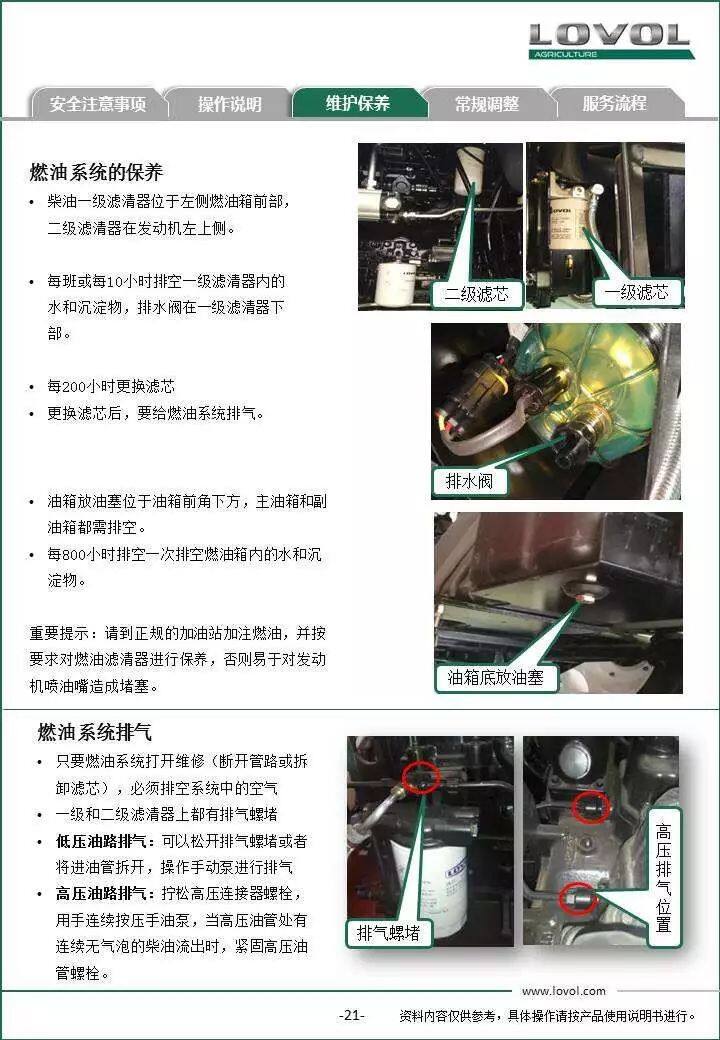 LOVOL
AGRICULTURE

安全注意事项 操作说明 维护保养 常规调整 服务流程

燃油系统的保养

• 柴油一级滤清器位于左侧燃油箱前部，二级滤清器在发动机左上侧。

• 每班或每10小时排空一级滤清器内的水和沉淀物，排水阀在一级滤清器下部。

• 每200小时更换滤芯
• 更换滤芯后，要给燃油系统排气。

• 油箱放油塞位于油箱前角下方，主油箱和副油箱都需排空。
• 每800小时排空一次排空燃油箱内的水和沉淀物。

重要提示：请到正规的加油站加注燃油，并按要求对燃油滤清器进行保养，否则易于对发动机喷油嘴造成堵塞。

二级滤芯
一级滤芯
排水阀
油箱底放油塞

燃油系统排气

• 只要燃油系统打开维修（断开管路或拆卸滤芯），必须排空系统中的空气
• 一级和二级滤清器上都有排气螺堵
• 低压油路排气：可以松开排气螺堵或者将进油管拆开，操作手动泵进行排气
• 高压油路排气：拧松高压连接器螺栓，用手连续按压手油泵，当高压油管处有连续无气泡的柴油流出时，紧固高压油管螺栓。

排气螺堵
高压排气位置

www.lovol.com
-21- 资料内容仅供参考，具体操作请按产品使用说明书进行。