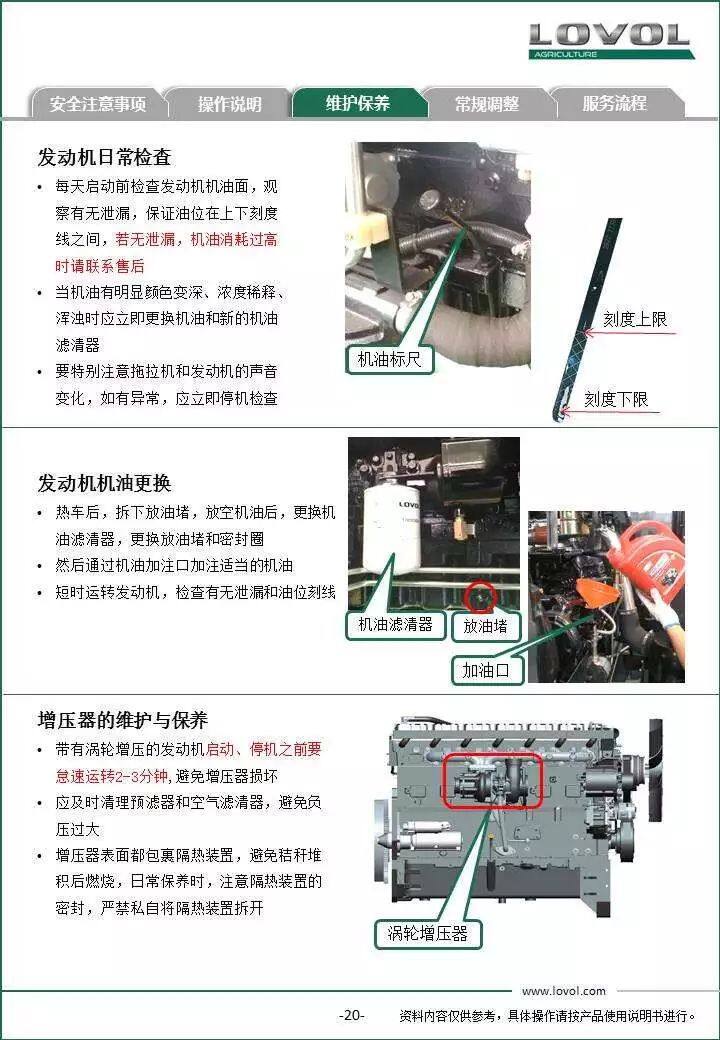 LOVOL
AGRICULTURE

安全注意事项 操作说明 维护保养 常规调整 服务流程

发动机日常检查

• 每天启动前检查发动机机油面，观察有无泄漏，保证油位在上下刻度线之间，若无泄漏，机油消耗过高时请联系售后
• 当机油有明显颜色变深、浓度稀释、浑浊时应立即更换机油和新的机油滤清器
• 要特别注意拖拉机和发动机的声音变化，如有异常，应立即停机检查

机油标尺
刻度上限
刻度下限

发动机机油更换

• 热车后，拆下放油堵，放空机油后，更换机油滤清器，更换放油堵和密封圈
• 然后通过机油加注口加注适当的机油
• 短时运转发动机，检查有无泄漏和油位刻线

LOVOL
机油滤清器
放油堵
加油口

增压器的维护与保养

• 带有涡轮增压的发动机启动、停机之前要怠速运转2-3分钟，避免增压器损坏
• 应及时清理预滤器和空气滤清器，避免负压过大
• 增压器表面都包裹隔热装置，避免秸秆堆积后燃烧，日常保养时，注意隔热装置的密封，严禁私自将隔热装置拆开

涡轮增压器

www.lovol.com
-20- 资料内容仅供参考，具体操作请按产品使用说明书进行。