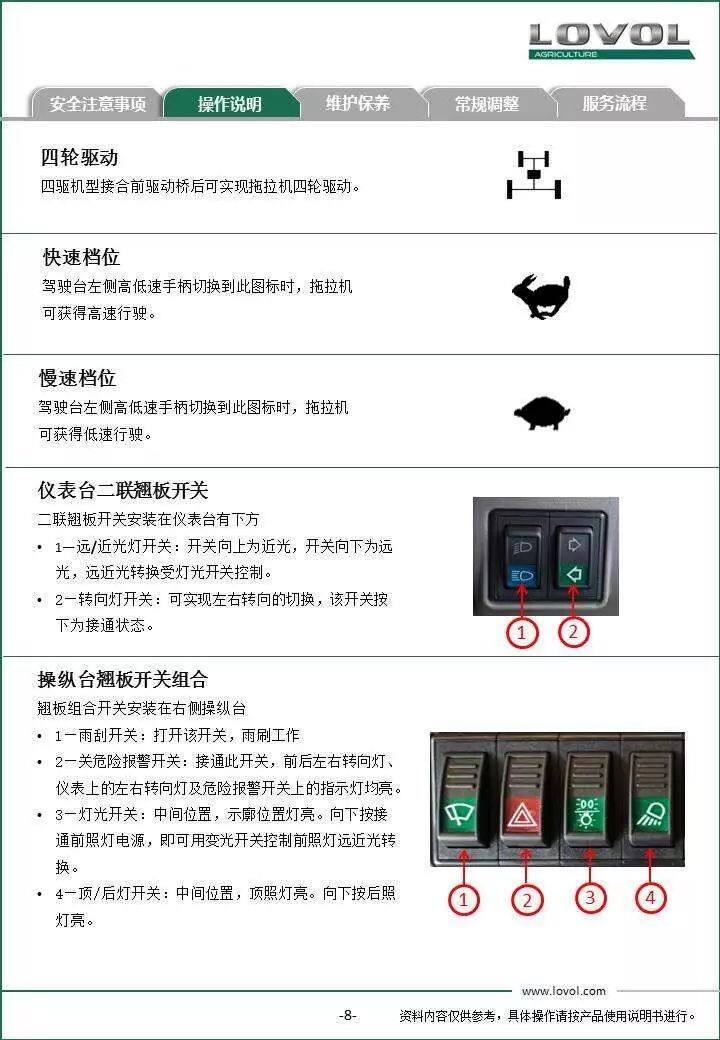 LOVOL
AGRICULTURE

安全注意事项 操作说明 维护保养 常规调整 服务流程

四轮驱动
四驱机型接合前驱动桥后可实现拖拉机四轮驱动。

快速档位
驾驶台左侧高低速手柄切换到此图标时，拖拉机可获得高速行驶。

慢速档位
驾驶台左侧高低速手柄切换到此图标时，拖拉机可获得低速行驶。

仪表台二联翘板开关
二联翘板开关安装在仪表台有下方
• 1—远/近光灯开关：开关向上为近光，开关向下为远光，远近光转换受灯光开关控制。
• 2—转向灯开关：可实现左右转向的切换，该开关按下为接通状态。

1 2

操纵台翘板开关组合
翘板组合开关安装在右侧操纵台
• 1—雨刮开关：打开该开关，雨刷工作
• 2—关危险报警开关：接通此开关，前后左右转向灯、仪表上的左右转向灯及危险报警开关上的指示灯均亮。
• 3—灯光开关：中间位置，示廓位置灯亮。向下按接通前照灯电源，即可用变光开关控制前照灯远近光转换。
• 4—顶/后灯开关：中间位置，顶照灯亮。向下按后照灯亮。

1 2 3 4

www.lovol.com
-8- 资料内容仅供参考，具体操作请按产品使用说明书进行。