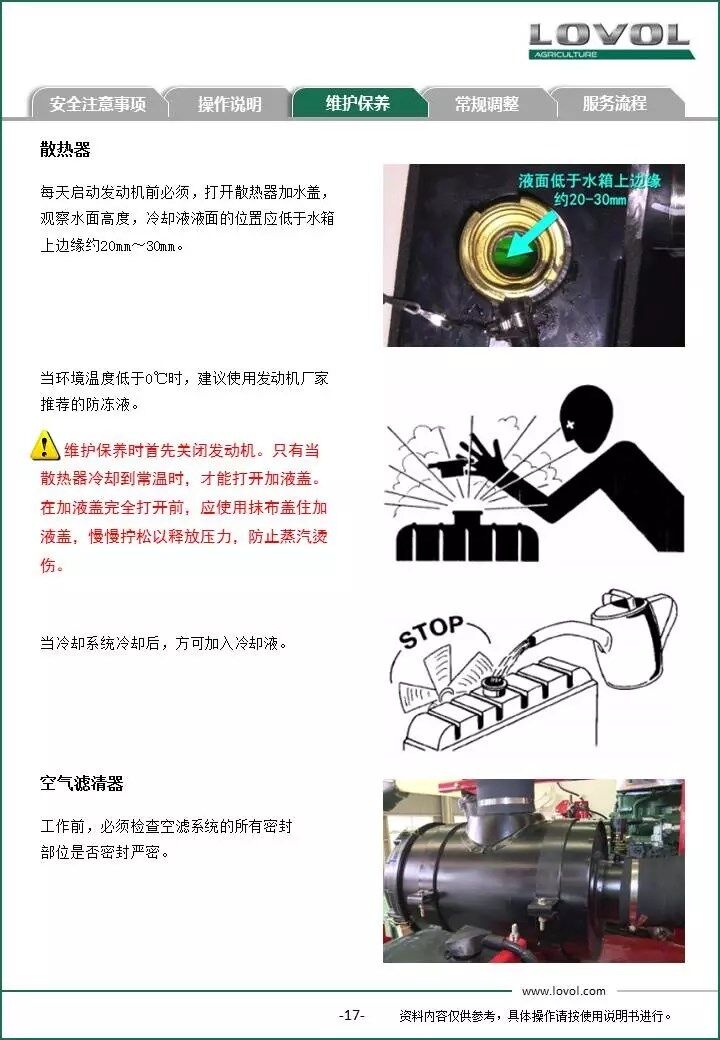 LOVOL
AGRICULTURE

安全注意事项 操作说明 维护保养 常规调整 服务流程

散热器

每天启动发动机前必须，打开散热器加水盖，观察水面高度，冷却液液面的位置应低于水箱上边缘约20mm～30mm。

液面低于水箱上边缘约20-30mm

当环境温度低于0℃时，建议使用发动机厂家推荐的防冻液。

维护保养时首先关闭发动机。只有当散热器冷却到常温时，才能打开加液盖。在加液盖完全打开前，应使用抹布盖住加液盖，慢慢拧松以释放压力，防止蒸汽烫伤。

当冷却系统冷却后，方可加入冷却液。

STOP

空气滤清器

工作前，必须检查空滤系统的所有密封部位是否密封严密。

www.lovol.com

-17- 资料内容仅供参考，具体操作请按使用说明书进行。