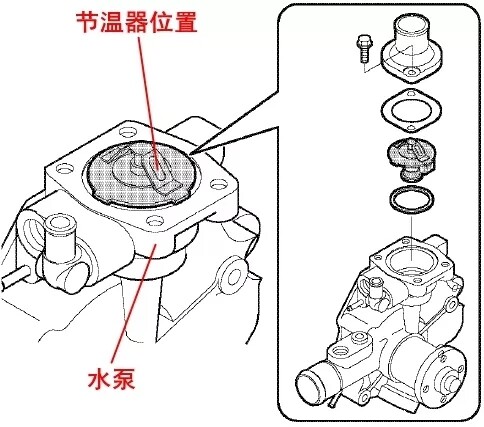 节温器位置

水泵