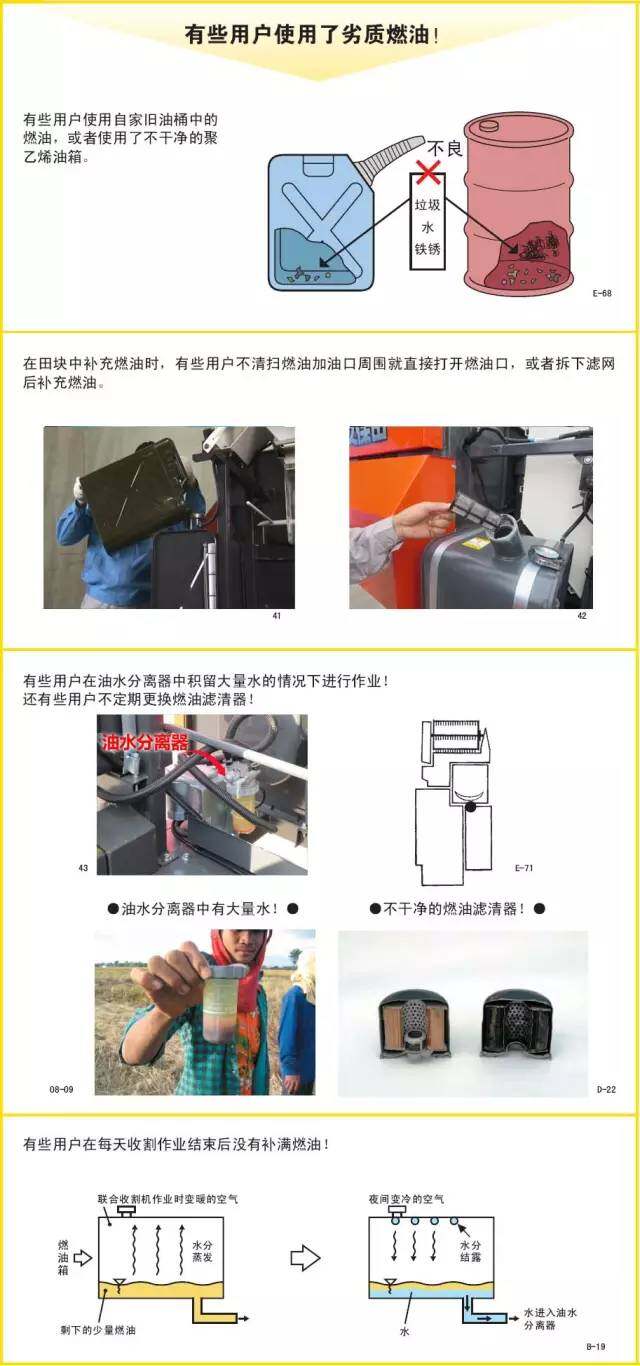 有些用户使用了劣质燃油!

有些用户使用自家旧油桶中的燃油，或者使用了不干净的聚乙烯油箱。

不良

垃圾
水
铁锈

E-68

在田块中补充燃油时，有些用户不清扫燃油加油口周围就直接打开燃油口，或者拆下滤网后补充燃油。

41

42

有些用户在油水分离器中积留大量水的情况下进行作业!
还有些用户不定期更换燃油滤清器!

油水分离器

43

E-71

●油水分离器中有大量水!●

●不干净的燃油滤清器!●

08-09

D-22

有些用户在每天收割作业结束后没有补满燃油!

联合收割机作业时变暖的空气

燃油箱

水分蒸发

剩下的少量燃油

夜间变冷的空气

水分结露

水

水进入油水分离器

B-19