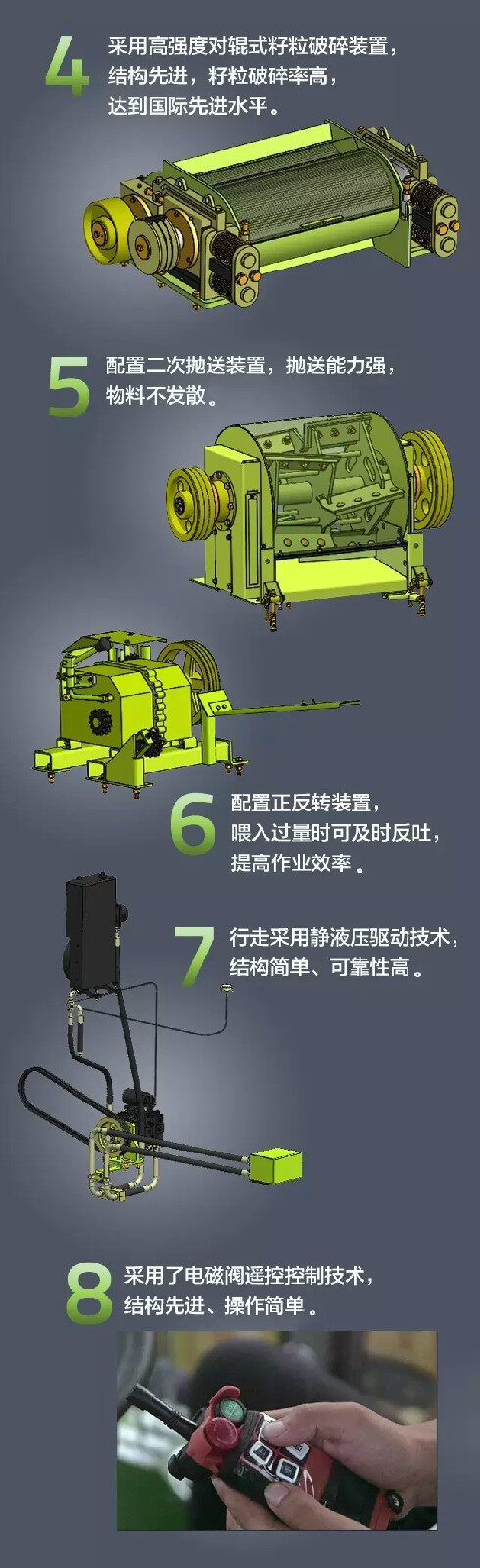 4 采用高强度对辊式籽粒破碎装置，结构先进，籽粒破碎率高，达到国际先进水平。

5 配置二次抛送装置，抛送能力强，物料不发散。

6 配置正反转装置，喂入过量时可及时反吐，提高作业效率。

7 行走采用静液压驱动技术，结构简单、可靠性高。

8 采用了电磁阀遥控控制技术，结构先进、操作简单。