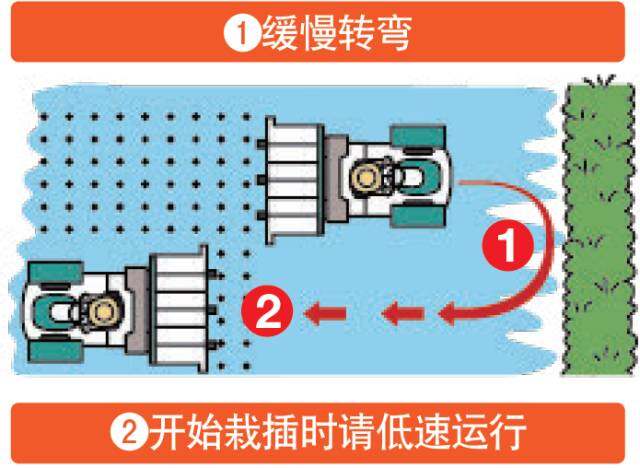 ①缓慢转弯

1

2

②开始栽插时请低速运行