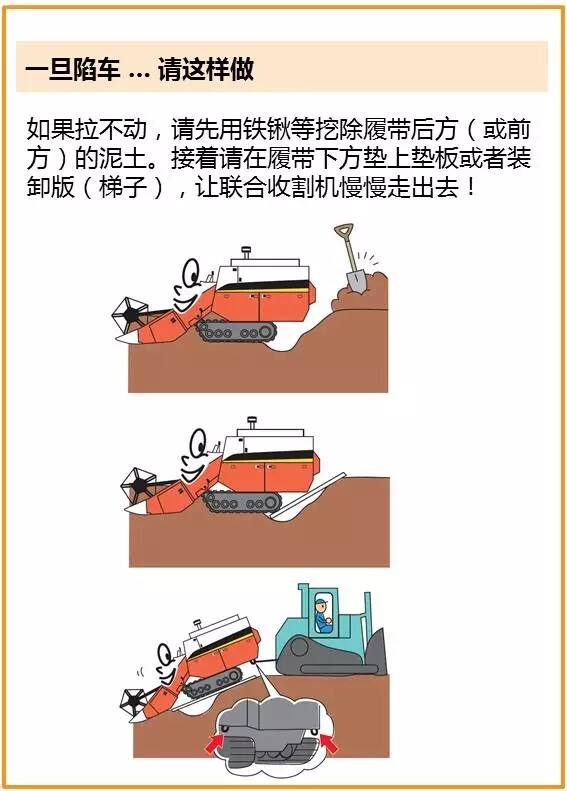 一旦陷车 ... 请这样做

如果拉不动，请先用铁锹等挖除履带后方（或前方）的泥土。接着请在履带下方垫上垫板或者装卸版（梯子），让联合收割机慢慢走出去！