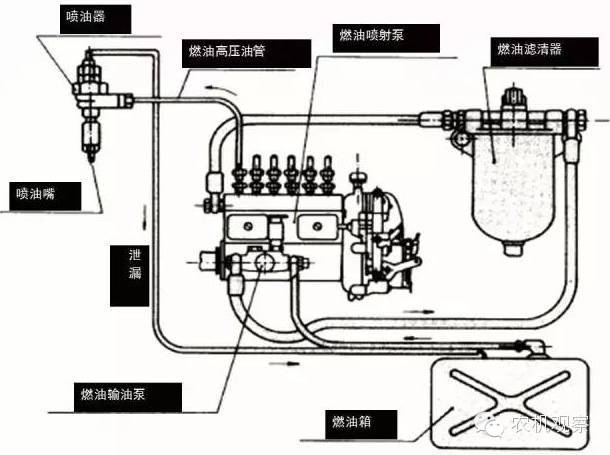 喷油器

燃油高压油管

燃油喷射泵

燃油滤清器

喷油嘴

泄漏

燃油输油泵

燃油箱

农机观察