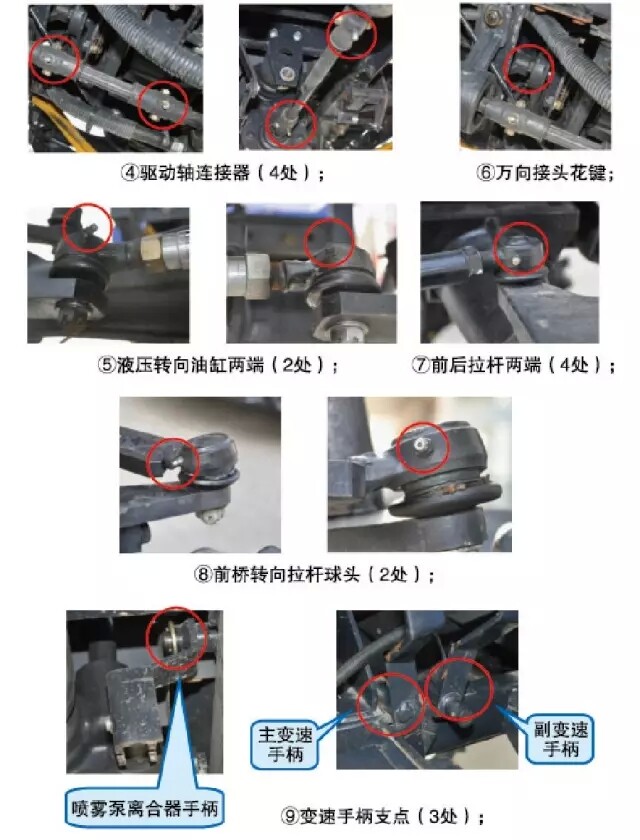 ④驱动轴连接器（4处）；

⑥万向接头花键；

⑤液压转向油缸两端（2处）；

⑦前后拉杆两端（4处）；

⑧前桥转向拉杆球头（2处）；

喷雾泵离合器手柄

主变速手柄

副变速手柄

⑨变速手柄支点（3处）；