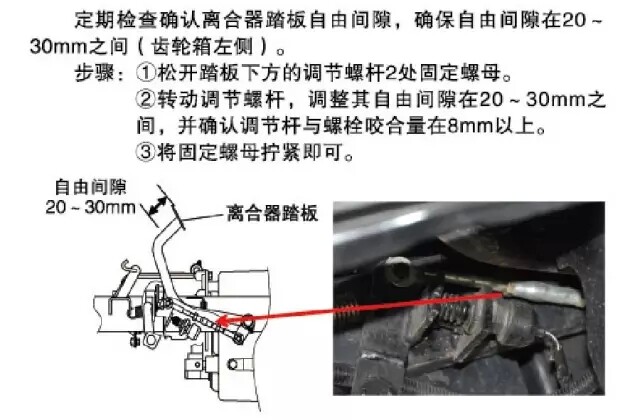 定期检查确认离合器踏板自由间隙，确保自由间隙在20～30mm之间（齿轮箱左侧）。

步骤：①松开踏板下方的调节螺杆2处固定螺母。
②转动调节螺杆，调整其自由间隙在20～30mm之间，并确认调节杆与螺栓咬合量在8mm以上。
③将固定螺母拧紧即可。

自由间隙
20～30mm

离合器踏板