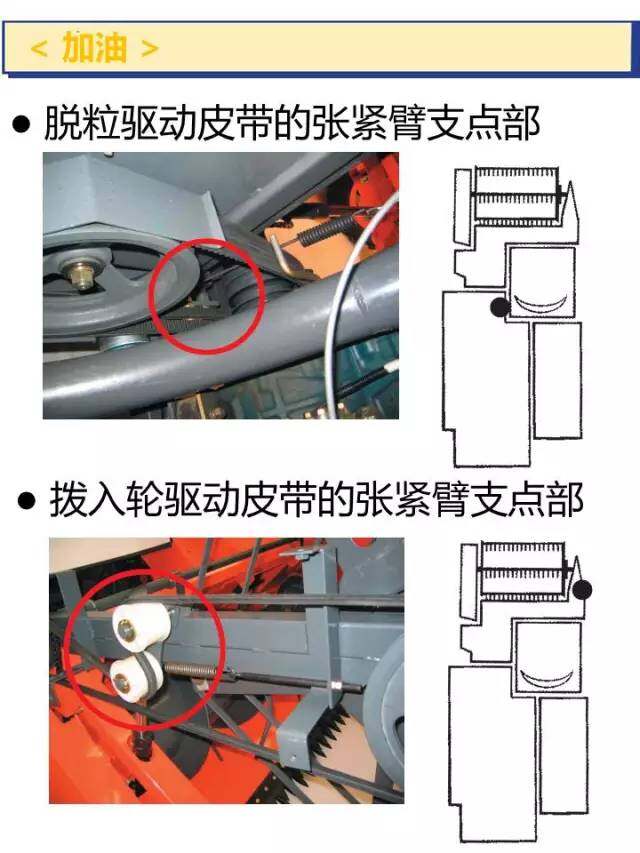 < 加油 >

● 脱粒驱动皮带的张紧臂支点部

● 拨入轮驱动皮带的张紧臂支点部