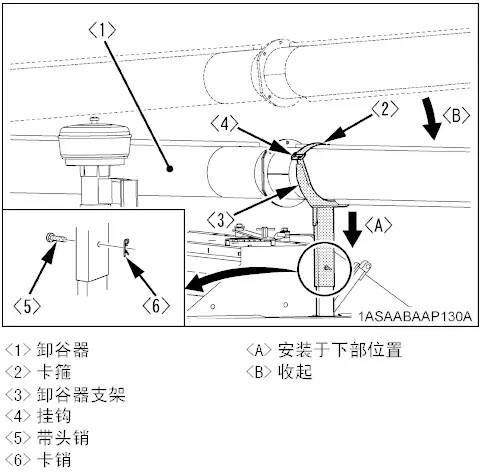 〈1〉
〈2〉
〈B〉
〈4〉
〈3〉
〈A〉
〈5〉
〈6〉
1ASAABAAP130A

〈1〉卸谷器
〈2〉卡箍
〈3〉卸谷器支架
〈4〉挂钩
〈5〉带头销
〈6〉卡销

〈A〉安装于下部位置
〈B〉收起